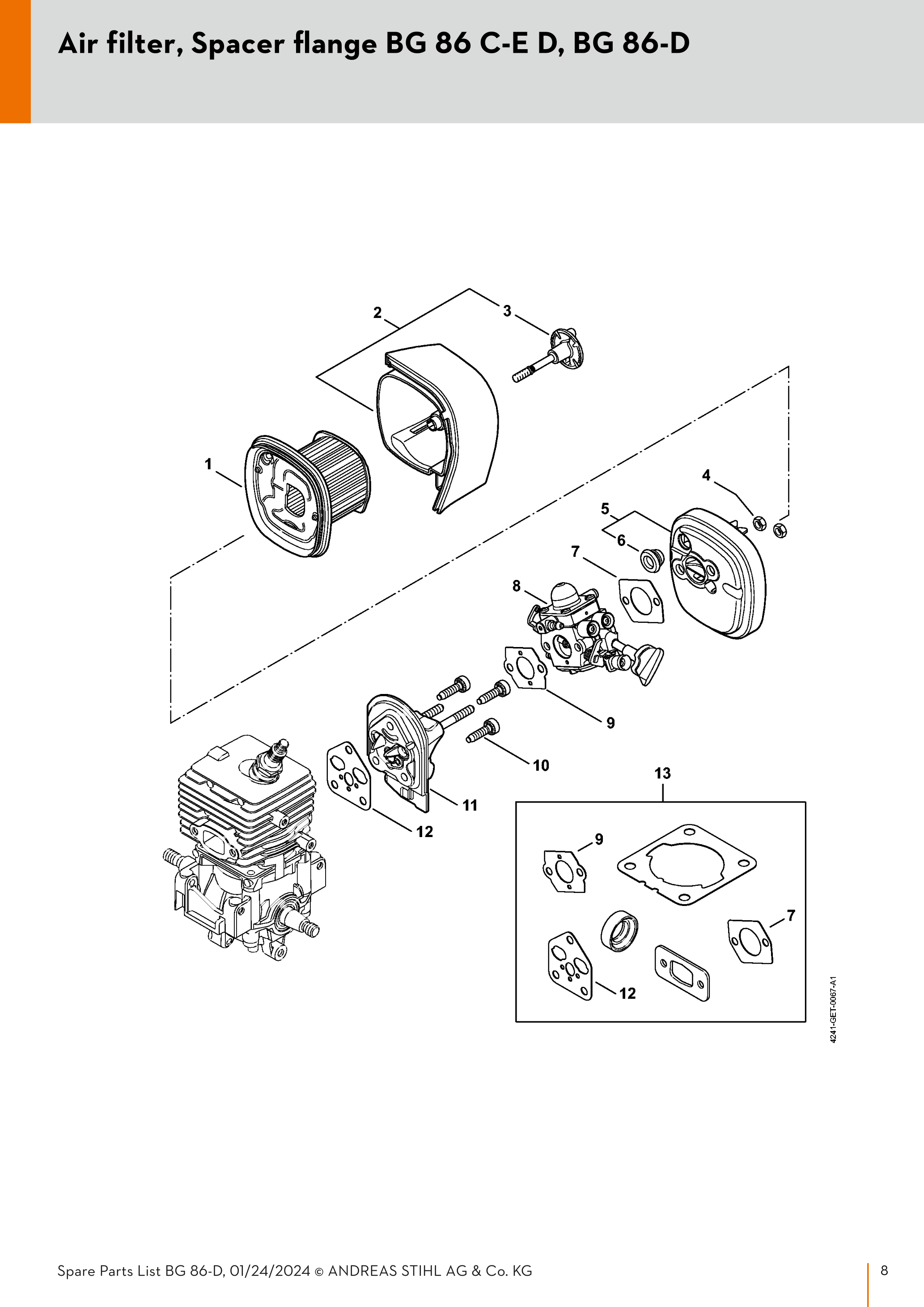 Air filter, Spacer flange BG 86 C-E D, BG 86-D

2
3
1
4
5
6
7
8
9
10
11
12
13
9
7
12

4241-GET-0067-A1

Spare Parts List BG 86-D, 01/24/2024 © ANDREAS STIHL AG & Co. KG

8